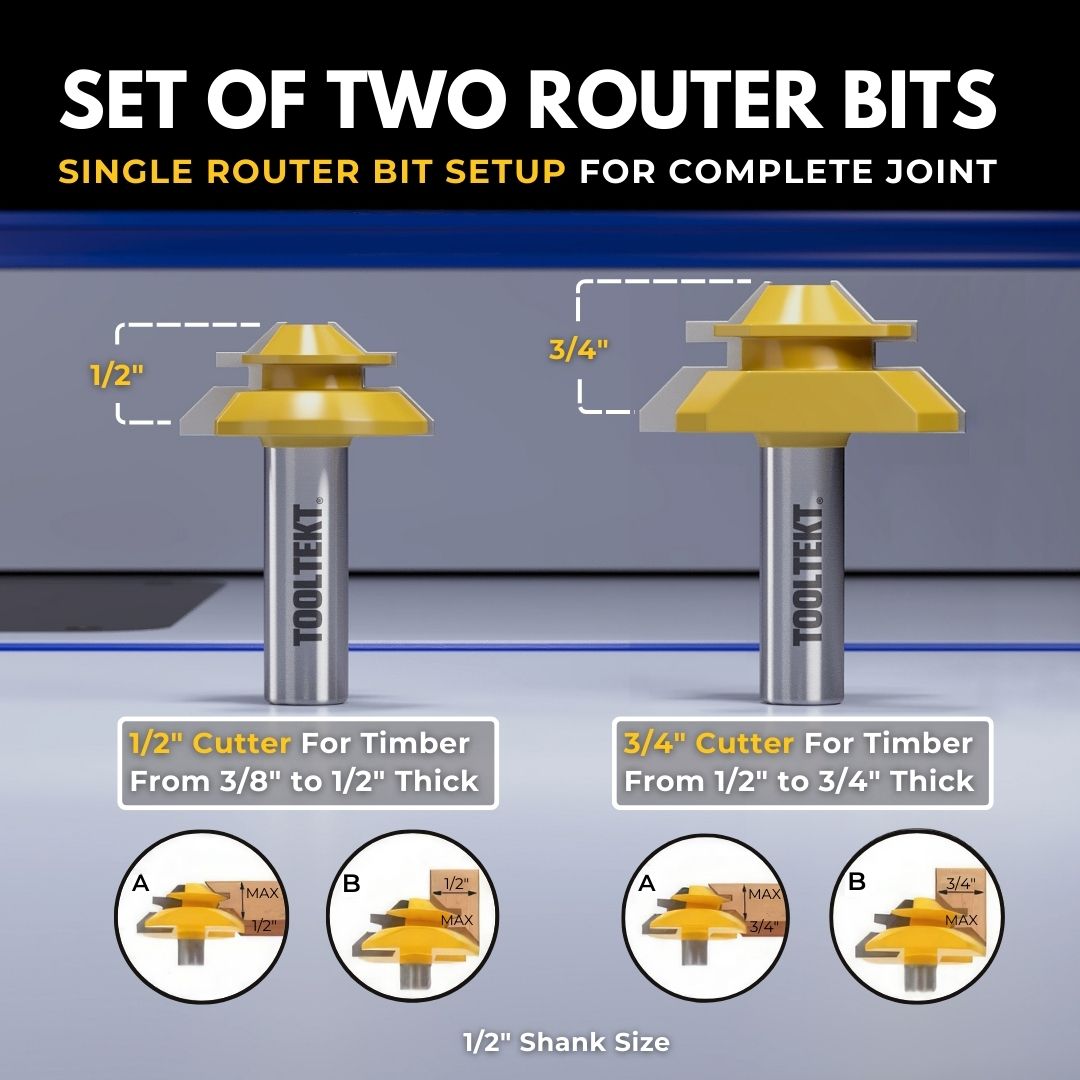 SET OF TWO ROUTER BITS

SINGLE ROUTER BIT SETUP FOR COMPLETE JOINT

1/2"

3/4"

TOOLTEKT®

TOOLTEKT®

1/2" Cutter For Timber From 3/8" to 1/2" Thick

3/4" Cutter For Timber From 1/2" to 3/4" Thick

A
MAX
1/2"

B
1/2"
MAX

A
MAX
3/4"

B
3/4"
MAX

1/2" Shank Size