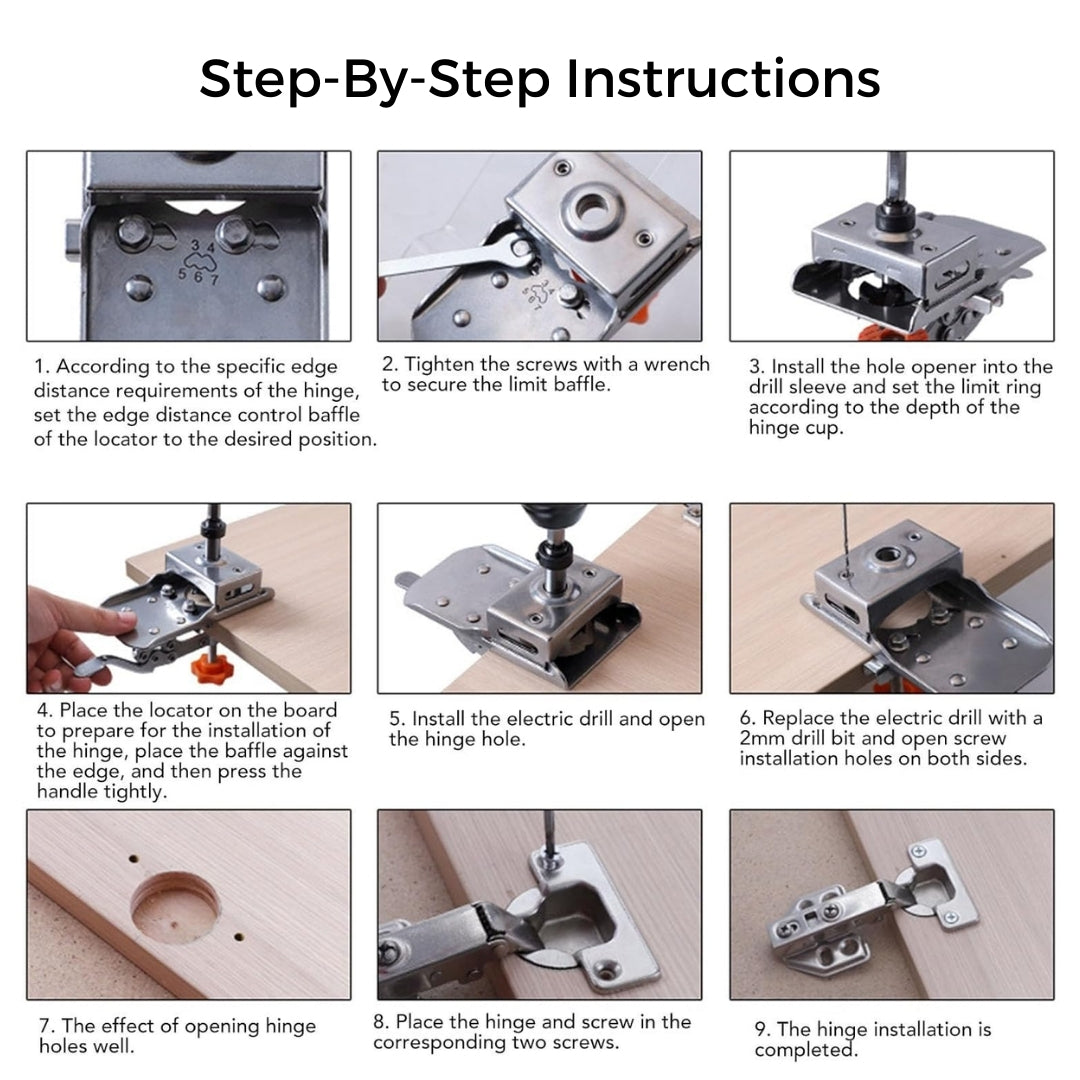 Step-By-Step Instructions

3 4
5 6 7

1. According to the specific edge distance requirements of the hinge, set the edge distance control baffle of the locator to the desired position.

2. Tighten the screws with a wrench to secure the limit baffle.

3. Install the hole opener into the drill sleeve and set the limit ring according to the depth of the hinge cup.

4. Place the locator on the board to prepare for the installation of the hinge, place the baffle against the edge, and then press the handle tightly.

5. Install the electric drill and open the hinge hole.

6. Replace the electric drill with a 2mm drill bit and open screw installation holes on both sides.

7. The effect of opening hinge holes well.

8. Place the hinge and screw in the corresponding two screws.

9. The hinge installation is completed.